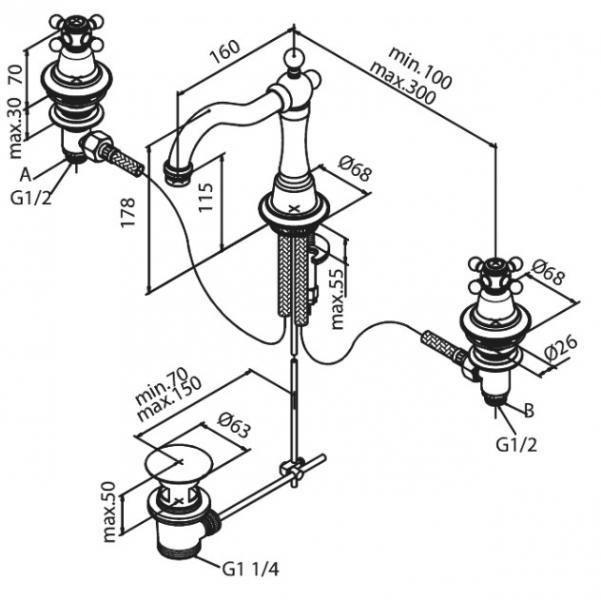 70
max.30
A
G1/2
160
min.100
max.300
178
115
Ø68
max.55
Ø68
Ø26
B
G1/2
min.70
max.150
Ø63
max.50
G1 1/4