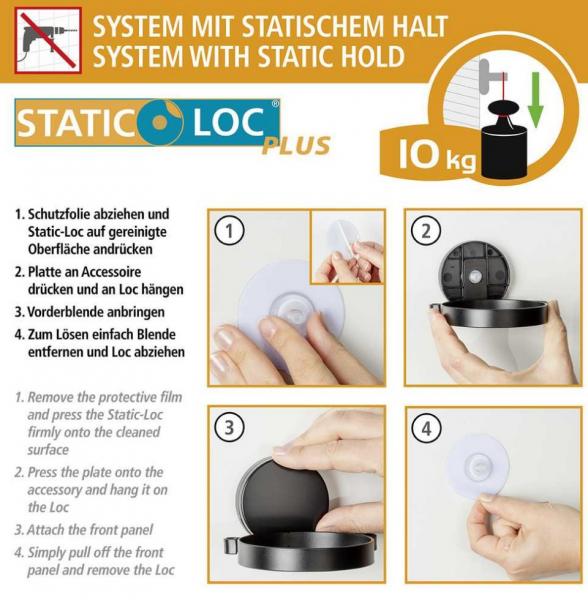 SYSTEM MIT STATISCHEM HALT
SYSTEM WITH STATIC HOLD

STATIC LOC®
PLUS

10 kg

1. Schutzfolie abziehen und Static-Loc auf gereinigte Oberfläche andrücken
2. Platte an Accessoire drücken und an Loc hängen
3. Vorderblende anbringen
4. Zum Lösen einfach Blende entfernen und Loc abziehen

1. Remove the protective film and press the Static-Loc firmly onto the cleaned surface
2. Press the plate onto the accessory and hang it on the Loc
3. Attach the front panel
4. Simply pull off the front panel and remove the Loc

1

2

3

4